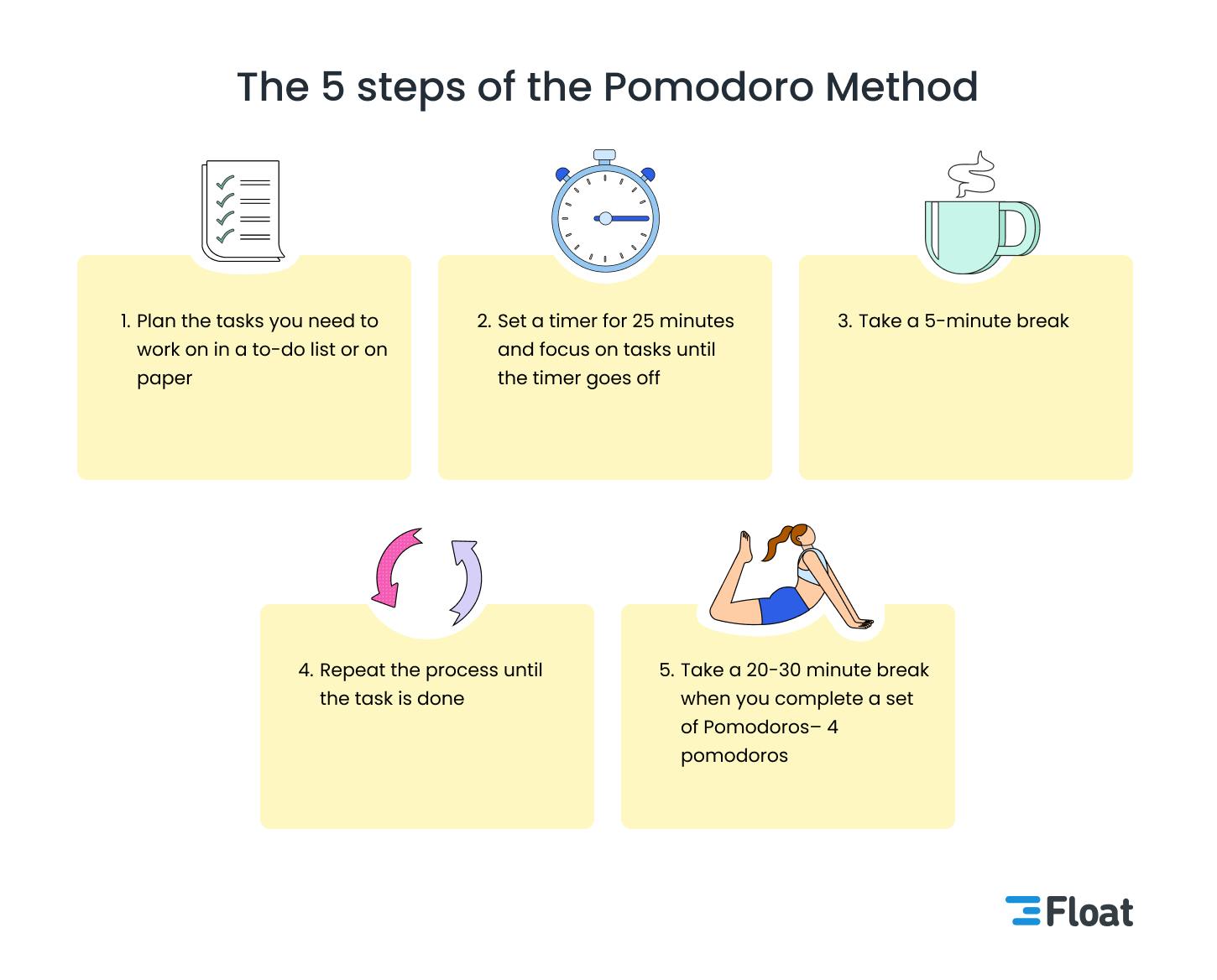 The 5 steps of the Pomodoro Method

1. Plan the tasks you need to work on in a to-do list or on paper

2. Set a timer for 25 minutes and focus on tasks until the timer goes off

3. Take a 5-minute break

4. Repeat the process until the task is done

5. Take a 20-30 minute break when you complete a set of Pomodoros– 4 pomodoros

Float